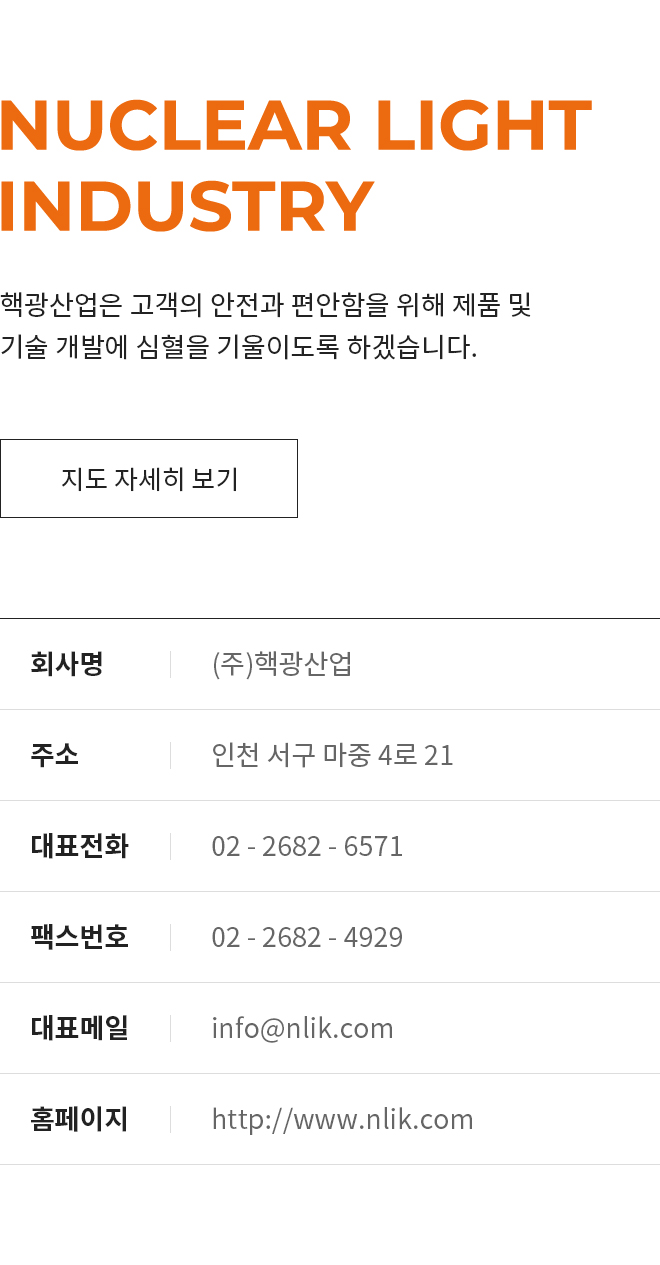 NUCLEAR LIGHT INDUSTRY

핵광산업은 고객의 안전과 편안함을 위해 제품 및 기술 개발에 심혈을 기울이도록 하겠습니다.

지도 자세히 보기

| 회사명 | (주)핵광산업 |
|---|---|
| 주소 | 인천 서구 마중 4로 21 |
| 대표전화 | 02 - 2682 - 6571 |
| 팩스번호 | 02 - 2682 - 4929 |
| 대표메일 | info@nlik.com |
| 홈페이지 | http://www.nlik.com |